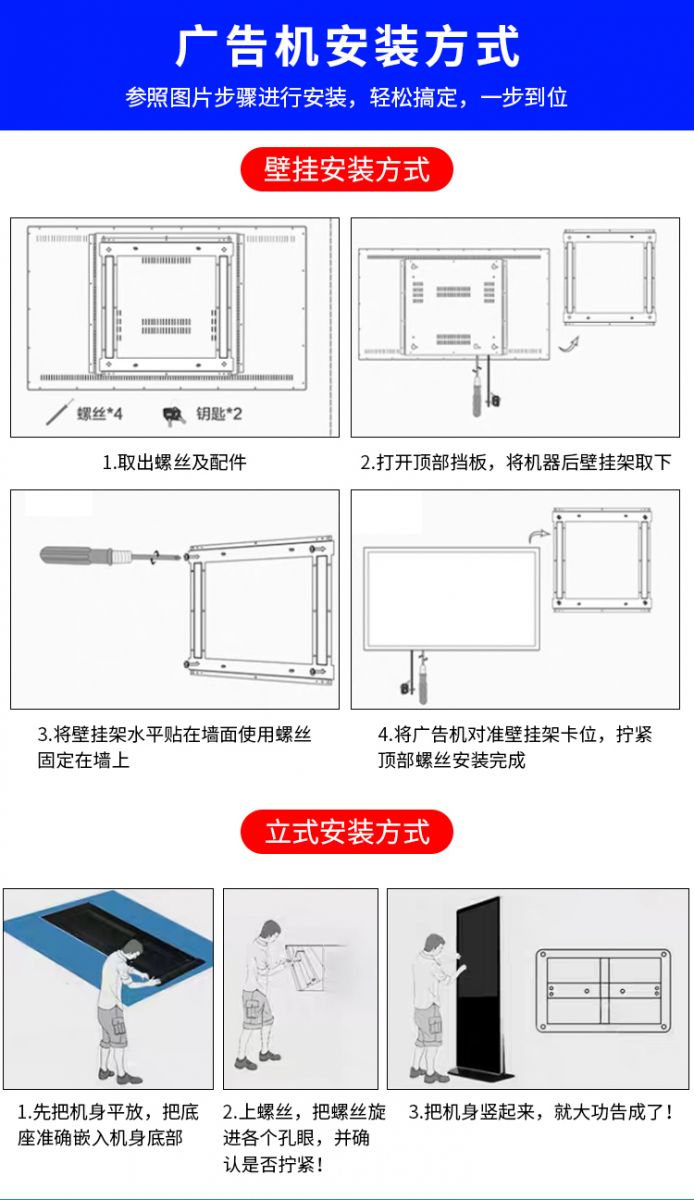 广告机安装方式

参照图片步骤进行安装，轻松搞定，一步到位

壁挂安装方式

螺丝*4

钥匙*2

1.取出螺丝及配件

2.打开顶部挡板，将机器后壁挂架取下

3.将壁挂架水平贴在墙面使用螺丝固定在墙上

4.将广告机对准壁挂架卡位，拧紧顶部螺丝安装完成

立式安装方式

1.先把机身平放，把底座准确嵌入机身底部

2.上螺丝，把螺丝旋进各个孔眼，并确认是否拧紧！

3.把机身竖起来，就大功告成了！